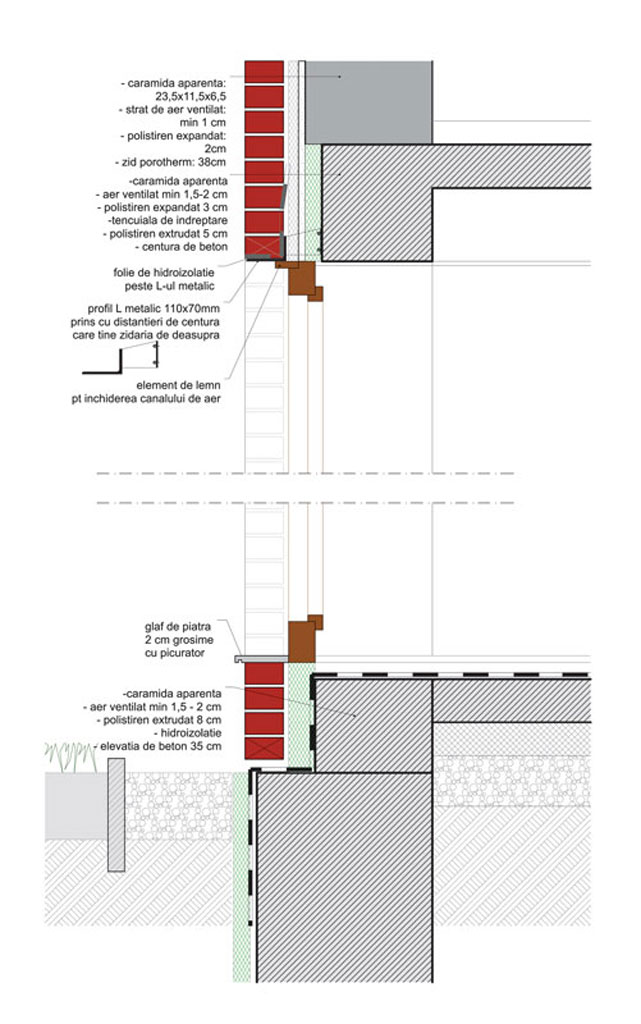 - caramida aparenta:
23,5x11,5x6,5
- strat de aer ventilat:
min 1 cm
- polistiren expandat:
2cm
- zid porotherm: 38cm

-caramida aparenta
- aer ventilat min 1,5-2 cm
- polistiren expandat 3 cm
-tencuiala de indreptare
- polistiren extrudat 5 cm
- centura de beton

folie de hidroizolatie
peste L-ul metalic

profil L metalic 110x70mm
prins cu distantieri de centura
care tine zidaria de deasupra

element de lemn
pt inchiderea canalului de aer

glaf de piatra
2 cm grosime
cu picurator

-caramida aparenta
- aer ventilat min 1,5 - 2 cm
- polistiren extrudat 8 cm
- hidroizolatie
- elevatia de beton 35 cm